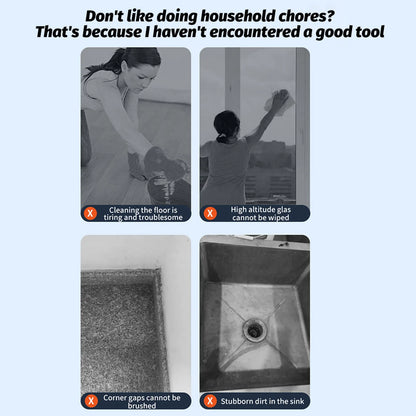 Don't like doing household chores?
That's because I haven't encountered a good tool

X Cleaning the floor is tiring and troublesome

X High altitude glas cannot be wiped

X Corner gaps cannot be brushed

X Stubborn dirt in the sink